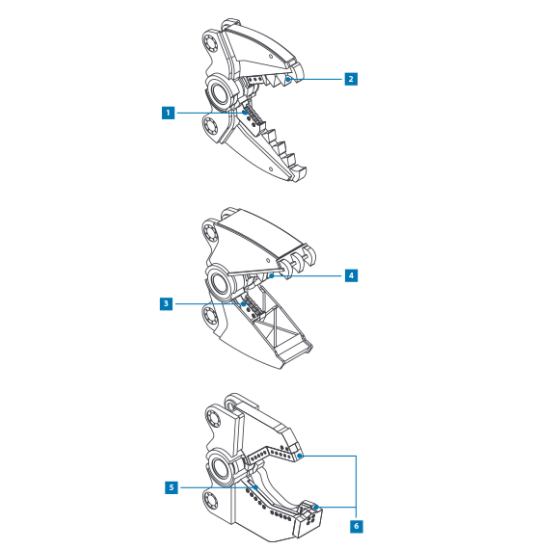 2

1

4

3

5

6