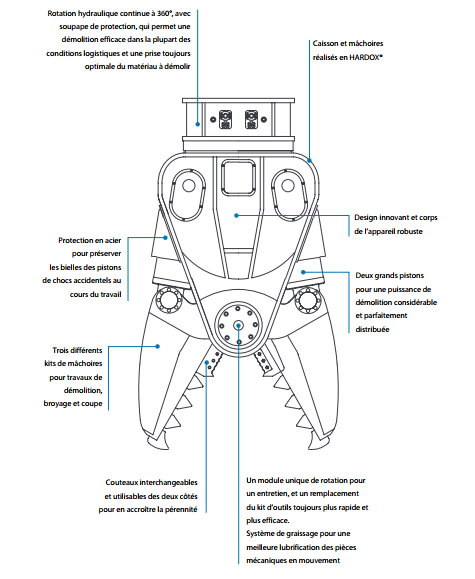 Rotation hydraulique continue à 360°, avec soupape de protection, qui permet une démolition efficace dans la plupart des conditions logistiques et une prise toujours optimale du matériau à démolir

Caisson et mâchoires réalisés en HARDOX®

Design innovant et corps de l'appareil robuste

Protection en acier pour préserver les bielles des pistons de chocs accidentels au cours du travail

Deux grands pistons pour une puissance de démolition considérable et parfaitement distribuée

Trois différents kits de mâchoires pour travaux de démolition, broyage et coupe

Couteaux interchangeables et utilisables des deux côtés pour en accroître la pérennité

Un module unique de rotation pour un entretien, et un remplacement du kit d'outils toujours plus rapide et plus efficace.
Système de graissage pour une meilleure lubrification des pièces mécaniques en mouvement