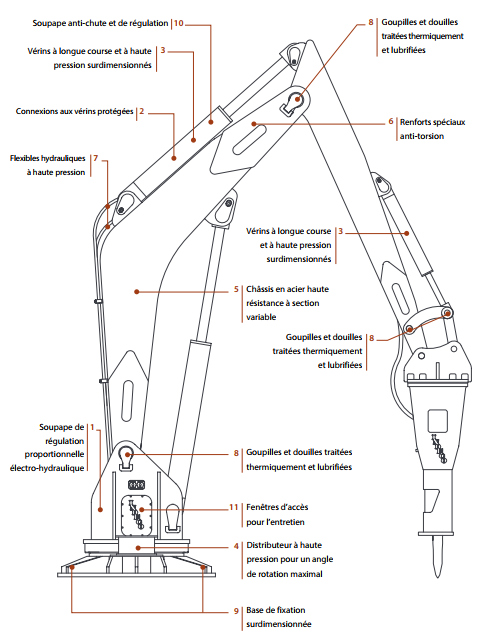 Soupape anti-chute et de régulation 10

Vérins à longue course et à haute pression surdimensionnés 3

Connexions aux vérins protégées 2

Flexibles hydrauliques à haute pression 7

8 Goupilles et douilles traitées thermiquement et lubrifiées

6 Renforts spéciaux anti-torsion

Vérins à longue course et à haute pression surdimensionnés 3

5 Châssis en acier haute résistance à section variable

Goupilles et douilles traitées thermiquement et lubrifiées 8

Soupape de régulation proportionnelle électro-hydraulique 1

8 Goupilles et douilles traitées thermiquement et lubrifiées

11 Fenêtres d'accès pour l'entretien

4 Distributeur à haute pression pour un angle de rotation maximal

9 Base de fixation surdimensionnée