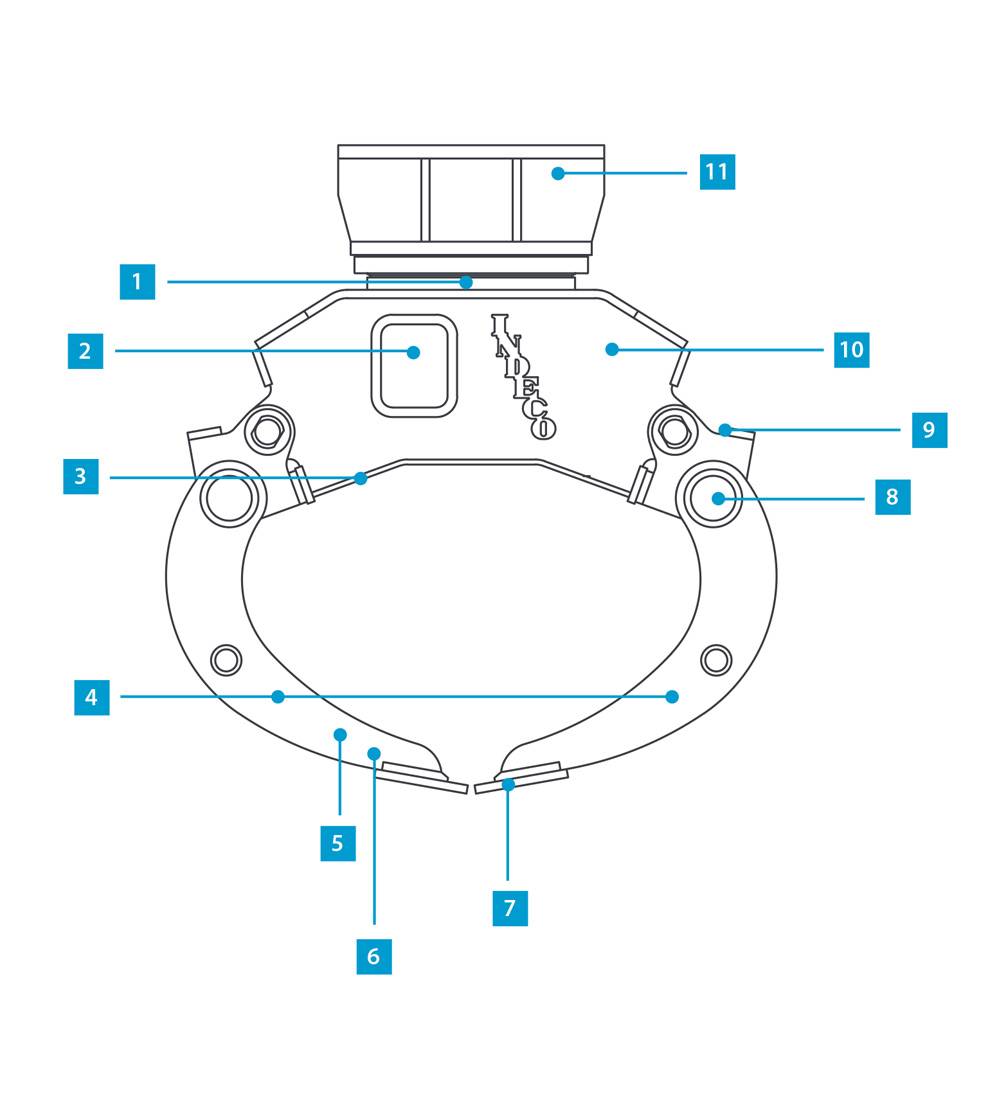 11
1
2
INDECO
10
9
3
8
4
5
6
7